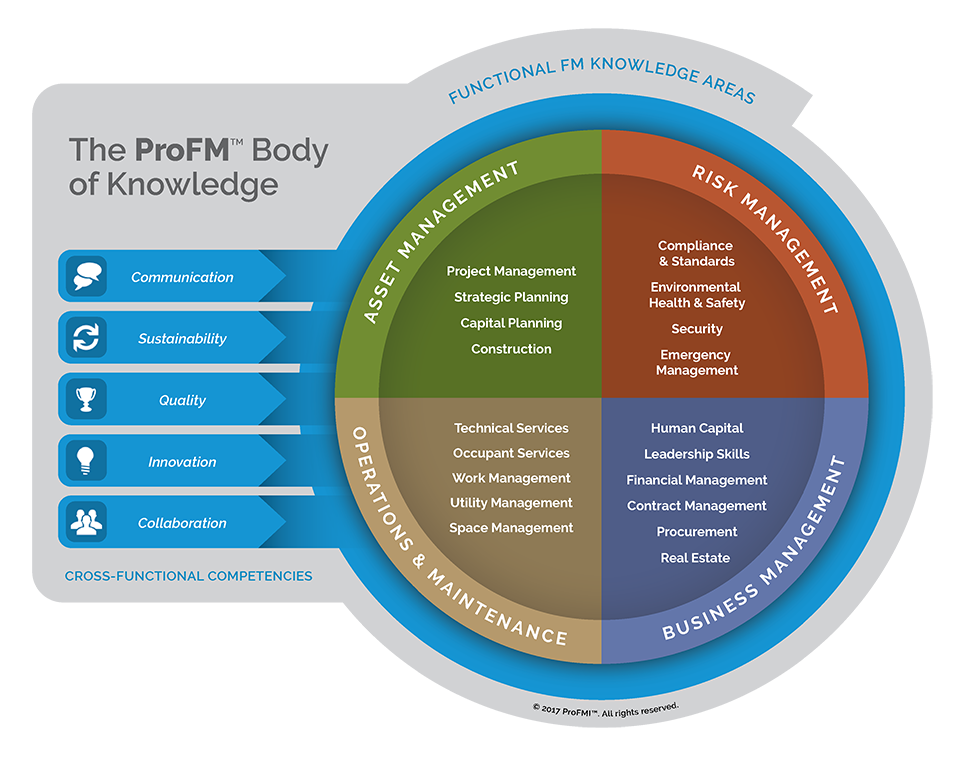 FUNCTIONAL FM KNOWLEDGE AREAS

The ProFM™ Body of Knowledge

Communication

Sustainability

Quality

Innovation

Collaboration

CROSS-FUNCTIONAL COMPETENCIES

ASSET MANAGEMENT

Project Management
Strategic Planning
Capital Planning
Construction

RISK MANAGEMENT

Compliance & Standards
Environmental Health & Safety
Security
Emergency Management

OPERATIONS & MAINTENANCE

Technical Services
Occupant Services
Work Management
Utility Management
Space Management

BUSINESS MANAGEMENT

Human Capital
Leadership Skills
Financial Management
Contract Management
Procurement
Real Estate

© 2017 ProFMI™. All rights reserved.