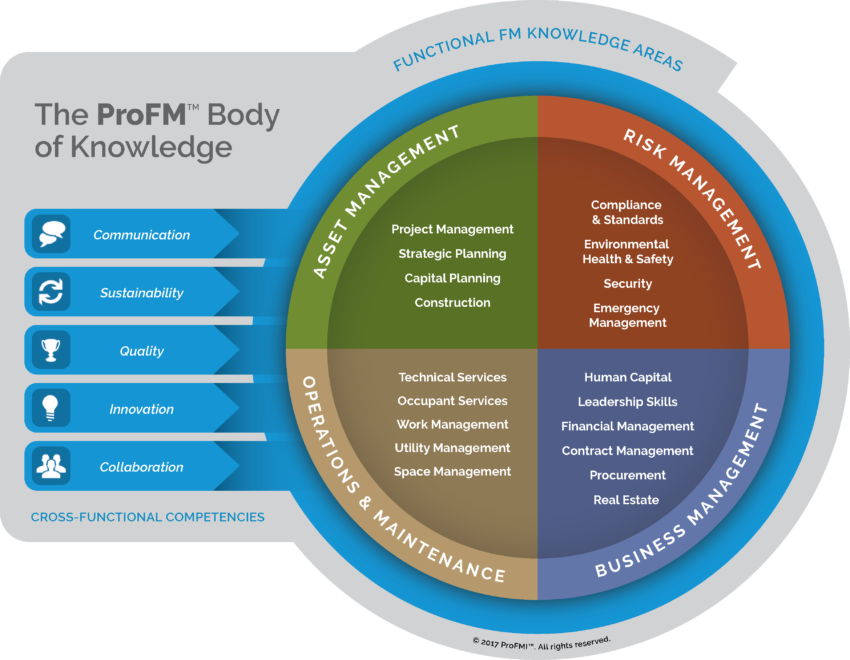 FUNCTIONAL FM KNOWLEDGE AREAS

The ProFM™ Body of Knowledge

Communication
Sustainability
Quality
Innovation
Collaboration

CROSS-FUNCTIONAL COMPETENCIES

ASSET MANAGEMENT
Project Management
Strategic Planning
Capital Planning
Construction

RISK MANAGEMENT
Compliance & Standards
Environmental Health & Safety
Security
Emergency Management

OPERATIONS & MAINTENANCE
Technical Services
Occupant Services
Work Management
Utility Management
Space Management

BUSINESS MANAGEMENT
Human Capital
Leadership Skills
Financial Management
Contract Management
Procurement
Real Estate

© 2017 ProFMI™. All rights reserved.